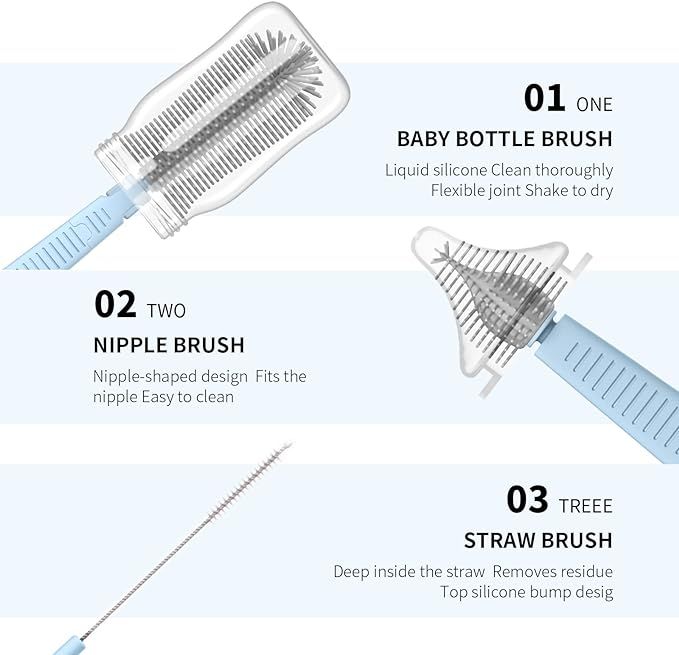 01 ONE

BABY BOTTLE BRUSH

Liquid silicone Clean thoroughly
Flexible joint Shake to dry

02 TWO

NIPPLE BRUSH

Nipple-shaped design Fits the nipple Easy to clean

03 TREEE

STRAW BRUSH

Deep inside the straw Removes residue
Top silicone bump desig